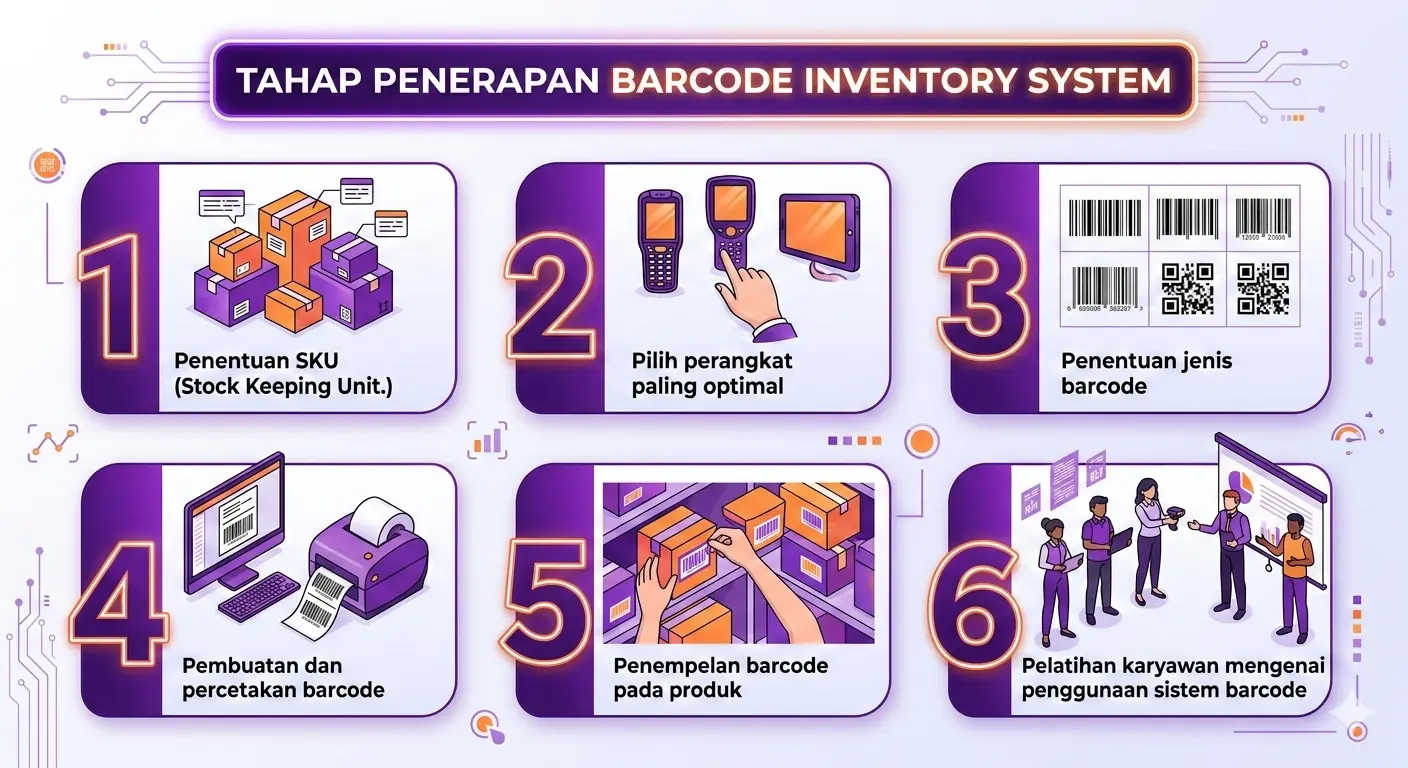 TAHAP PENERAPAN BARCODE INVENTORY SYSTEM

1

Penentuan SKU (Stock Keeping Unit.)

2

Pilih perangkat paling optimal

3

Penentuan jenis barcode

4

Pembuatan dan percetakan barcode

5

Penempelan barcode pada produk

6

Pelatihan karyawan mengenai penggunaan sistem barcode